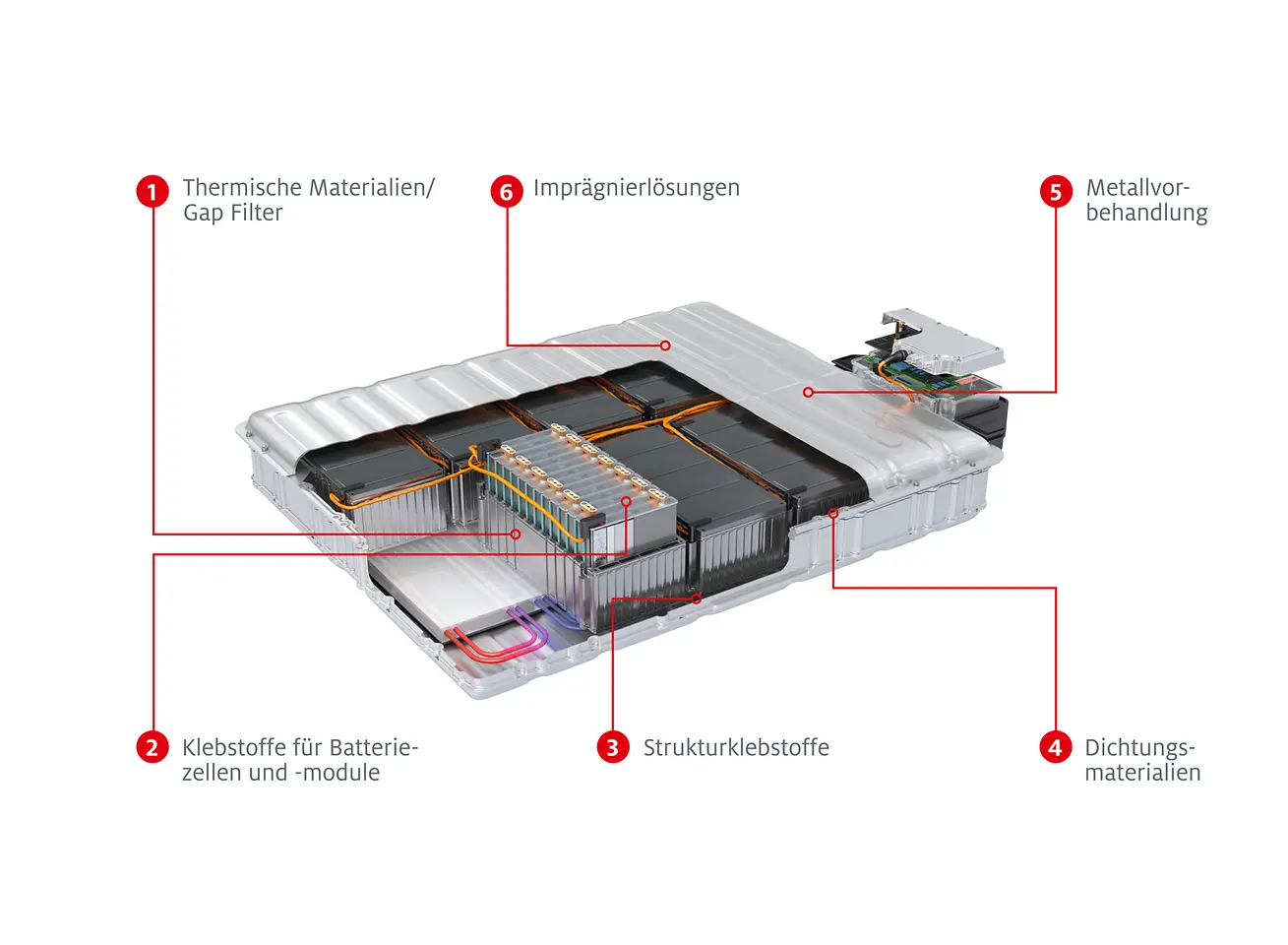 1 Thermische Materialien/ Gap Filter

6 Imprägnierlösungen

5 Metallvorbehandlung

2 Klebstoffe für Batteriezellen und -module

3 Strukturklebstoffe

4 Dichtungsmaterialien